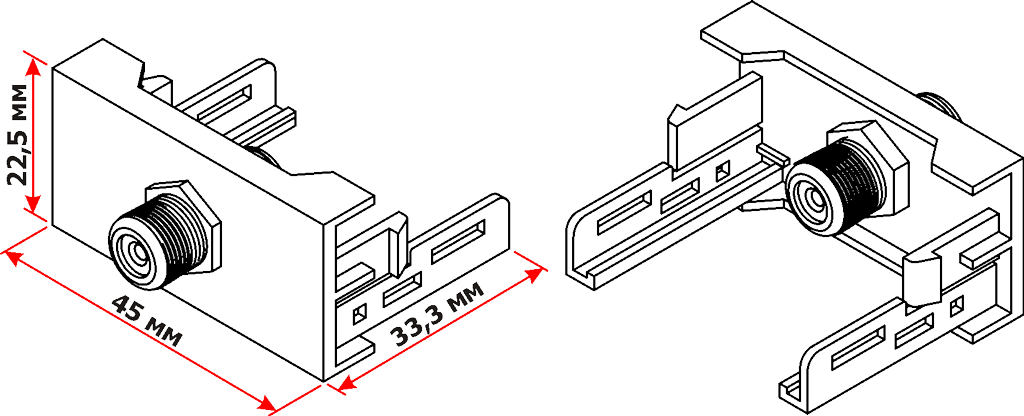 22,5 мм
45 мм
33,3 мм